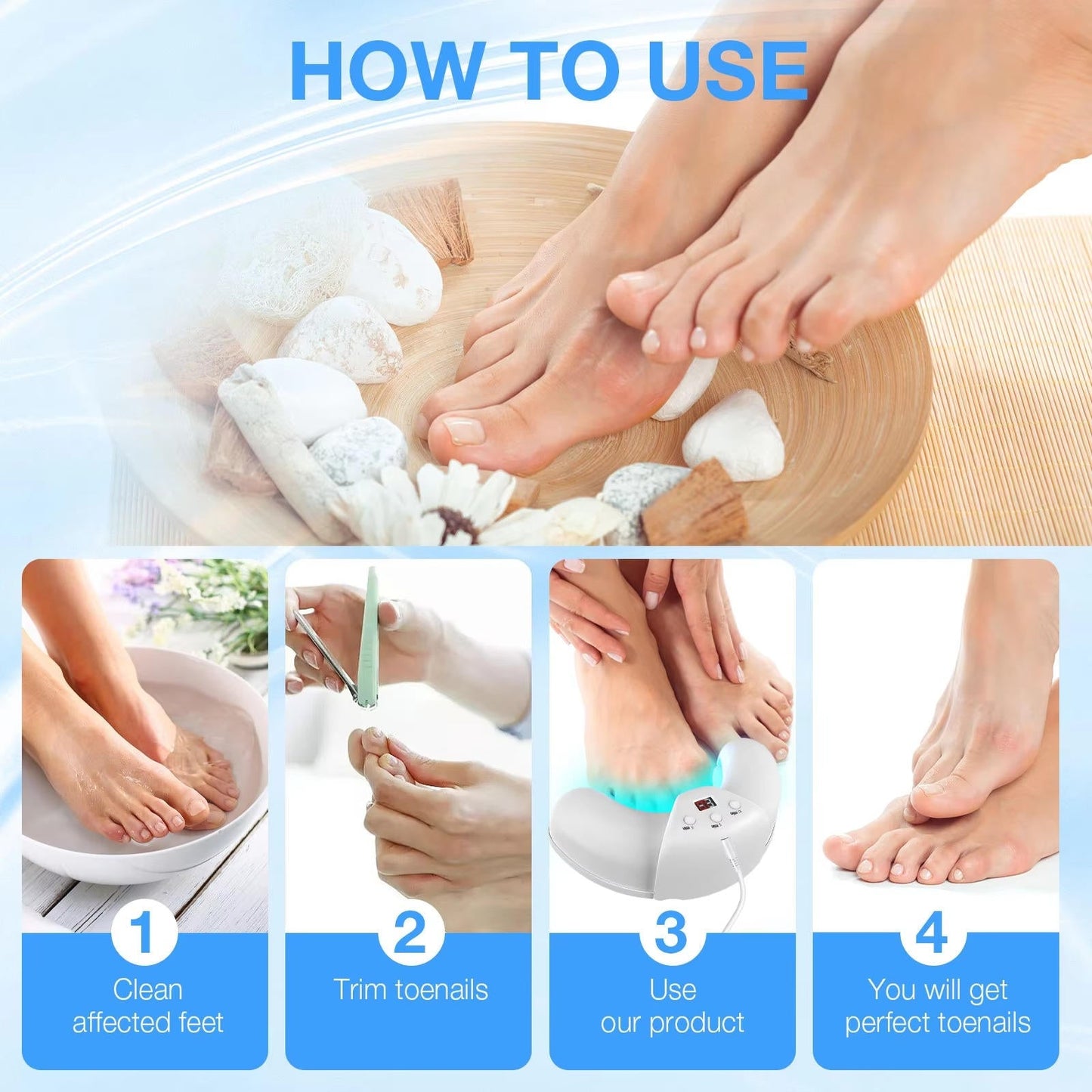 HOW TO USE

1
Clean affected feet

2
Trim toenails

3
Use our product

4
You will get perfect toenails