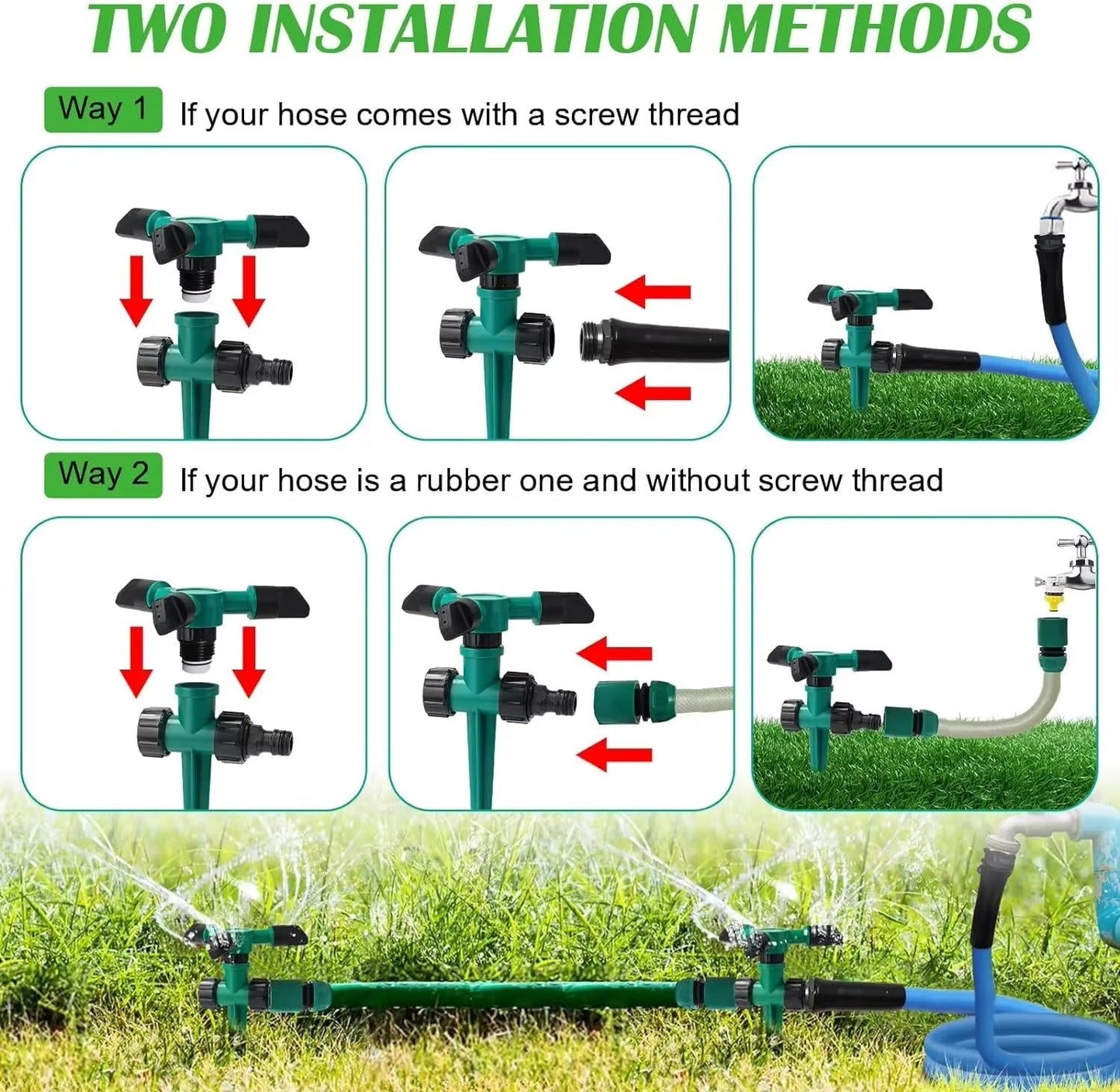 TWO INSTALLATION METHODS

Way 1 If your hose comes with a screw thread

Way 2 If your hose is a rubber one and without screw thread