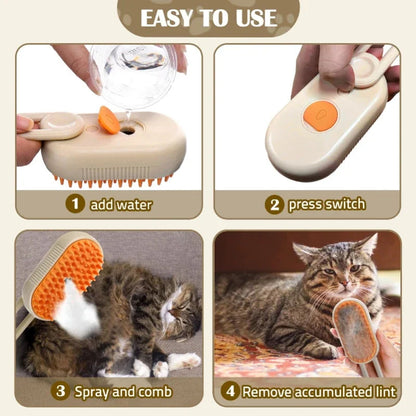 EASY TO USE

1 add water

2 press switch

3 Spray and comb

4 Remove accumulated lint