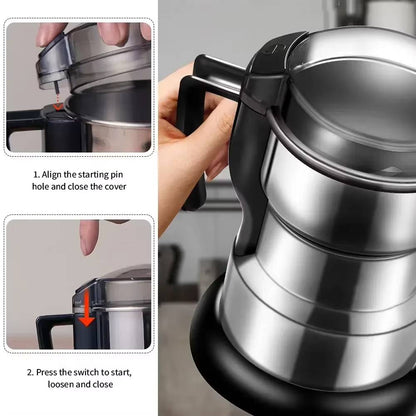 1. Align the starting pin hole and close the cover

2. Press the switch to start, loosen and close