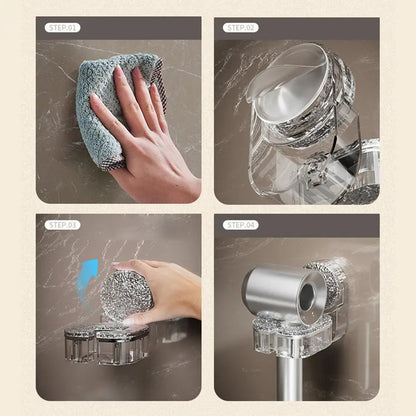 STEP.01

STEP.02

STEP.03

STEP.04