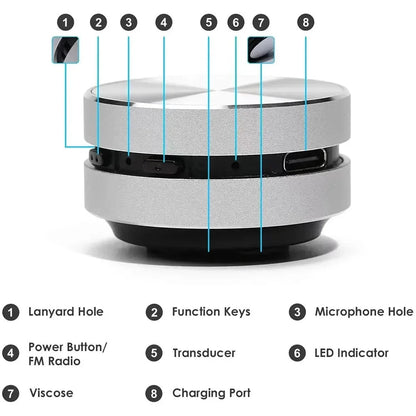 1 2 3 4 5 6 7 8

1 Lanyard Hole
2 Function Keys
3 Microphone Hole

4 Power Button/ FM Radio
5 Transducer
6 LED Indicator

7 Viscose
8 Charging Port