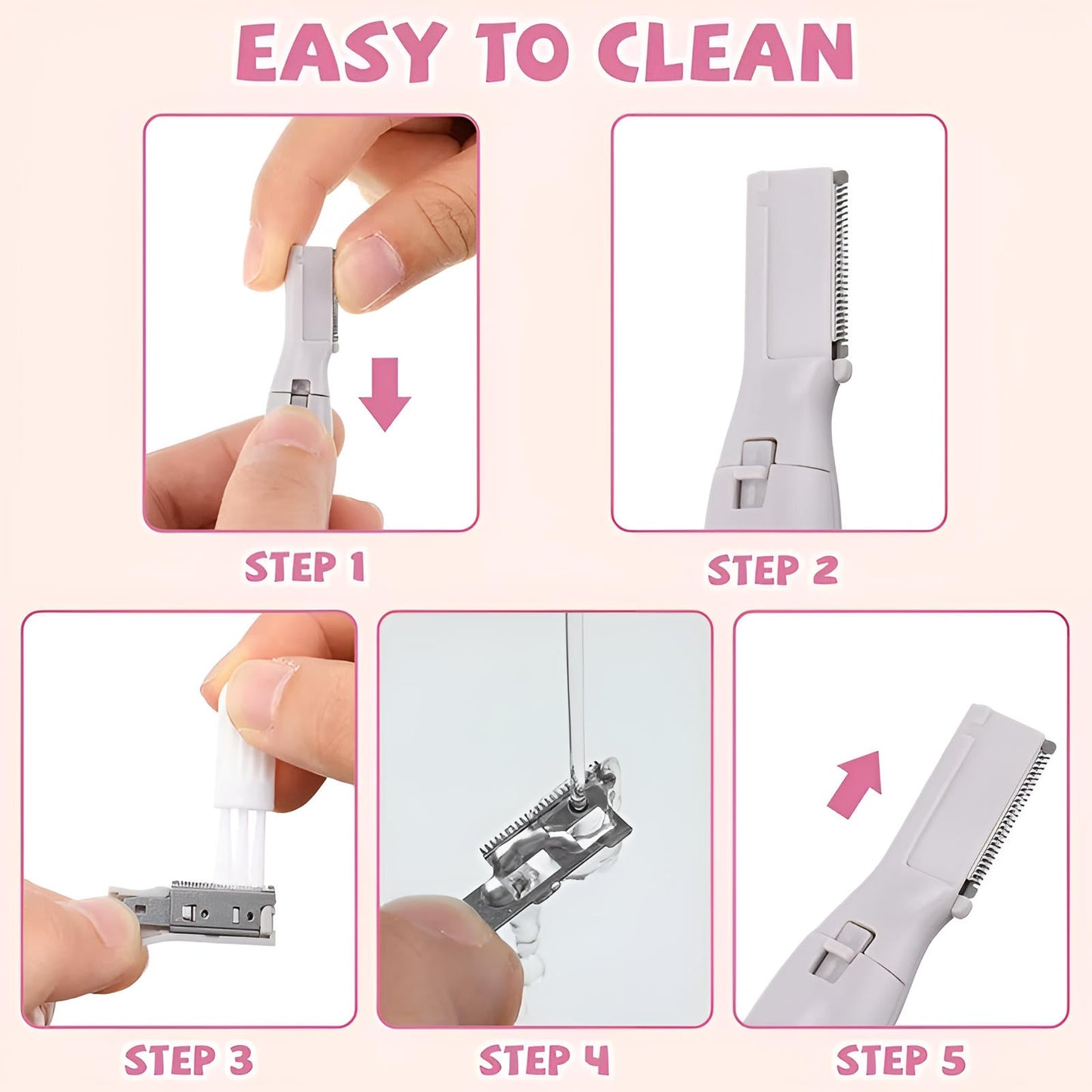 EASY TO CLEAN

STEP 1

STEP 2

STEP 3

STEP 4

STEP 5