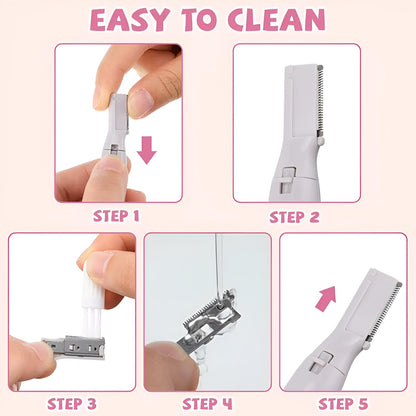 EASY TO CLEAN

STEP 1

STEP 2

STEP 3

STEP 4

STEP 5