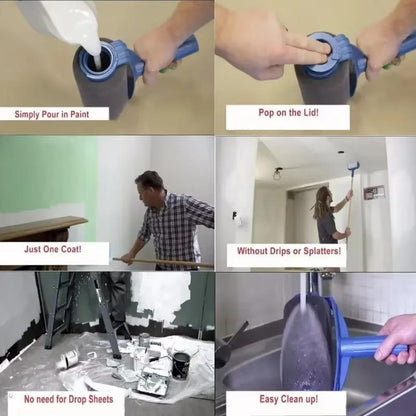 Simply Pour in Paint

Pop on the Lid!

Just One Coat!

Without Drips or Splatters!

No need for Drop Sheets

Easy Clean up!