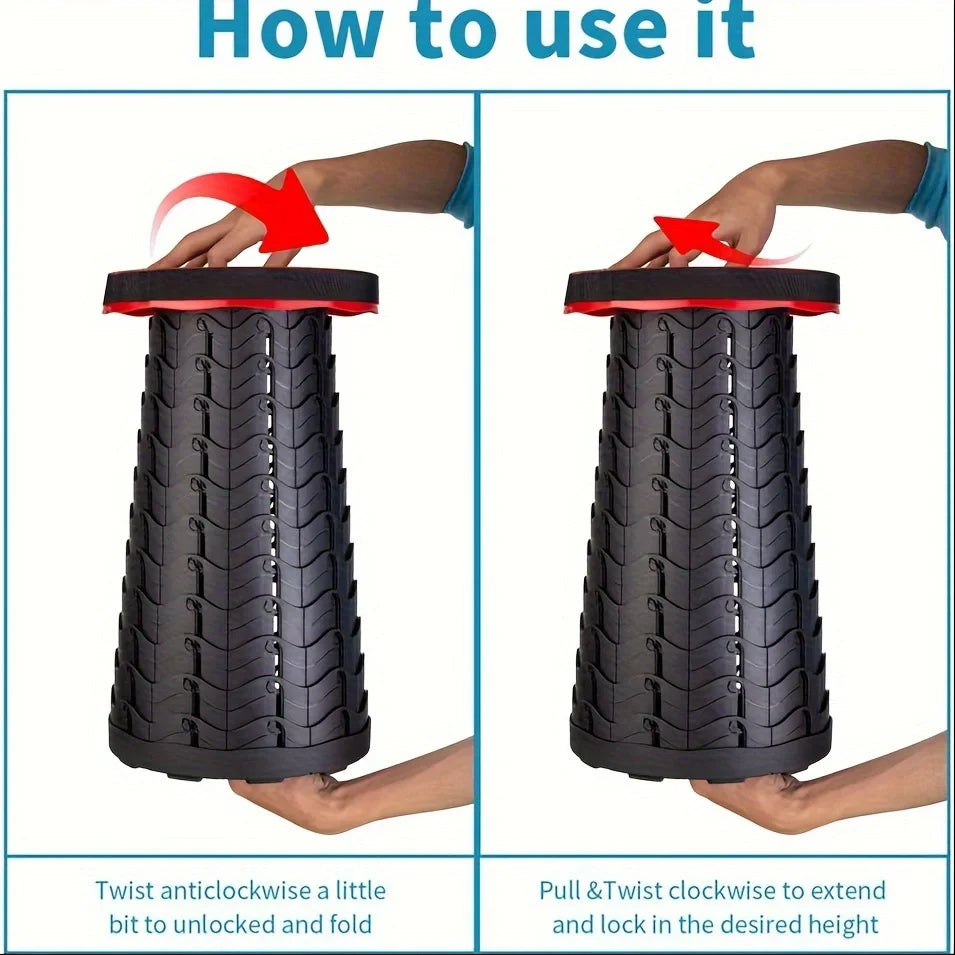 How to use it

Twist anticlockwise a little bit to unlocked and fold

Pull &Twist clockwise to extend and lock in the desired height