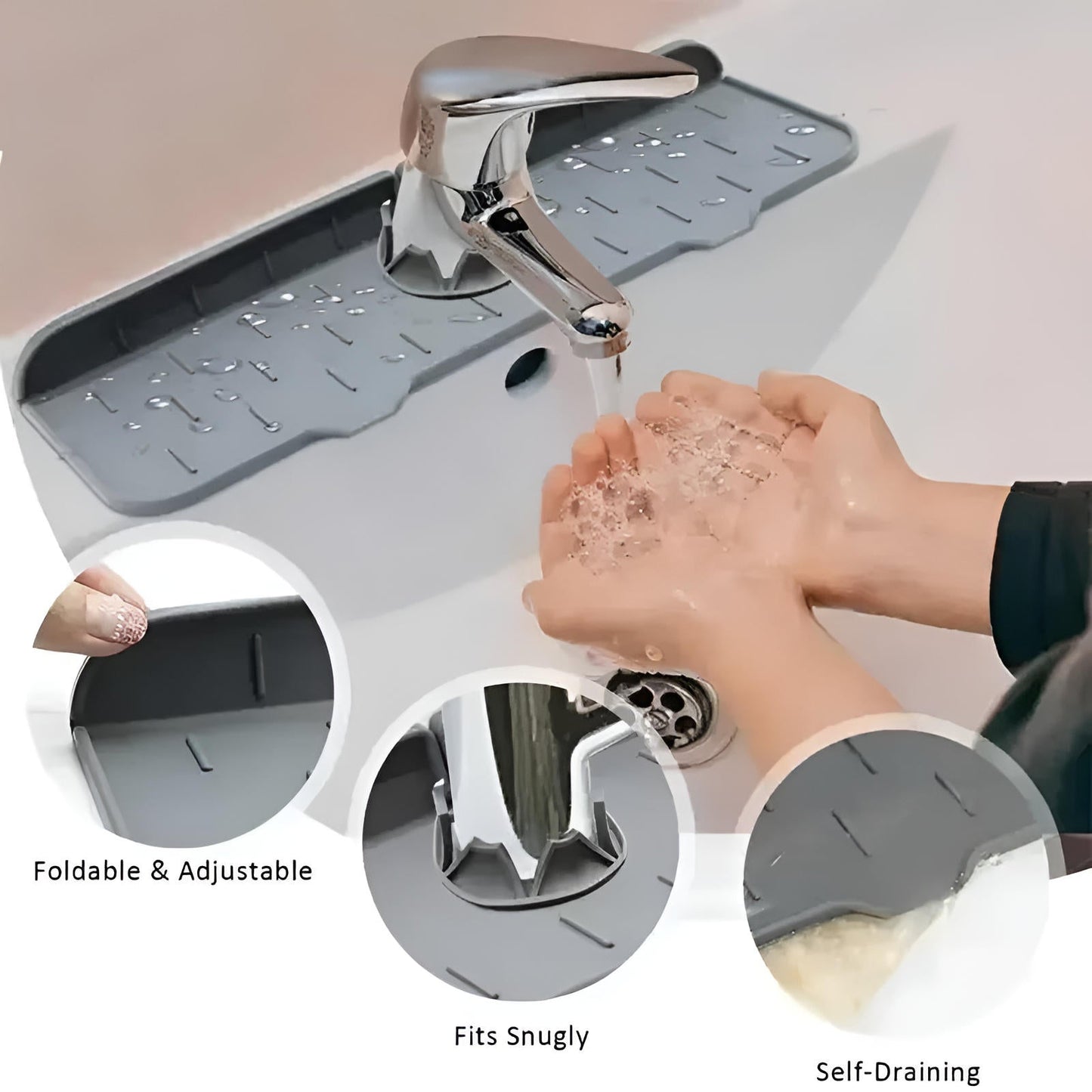 Foldable & Adjustable

Fits Snugly

Self-Draining