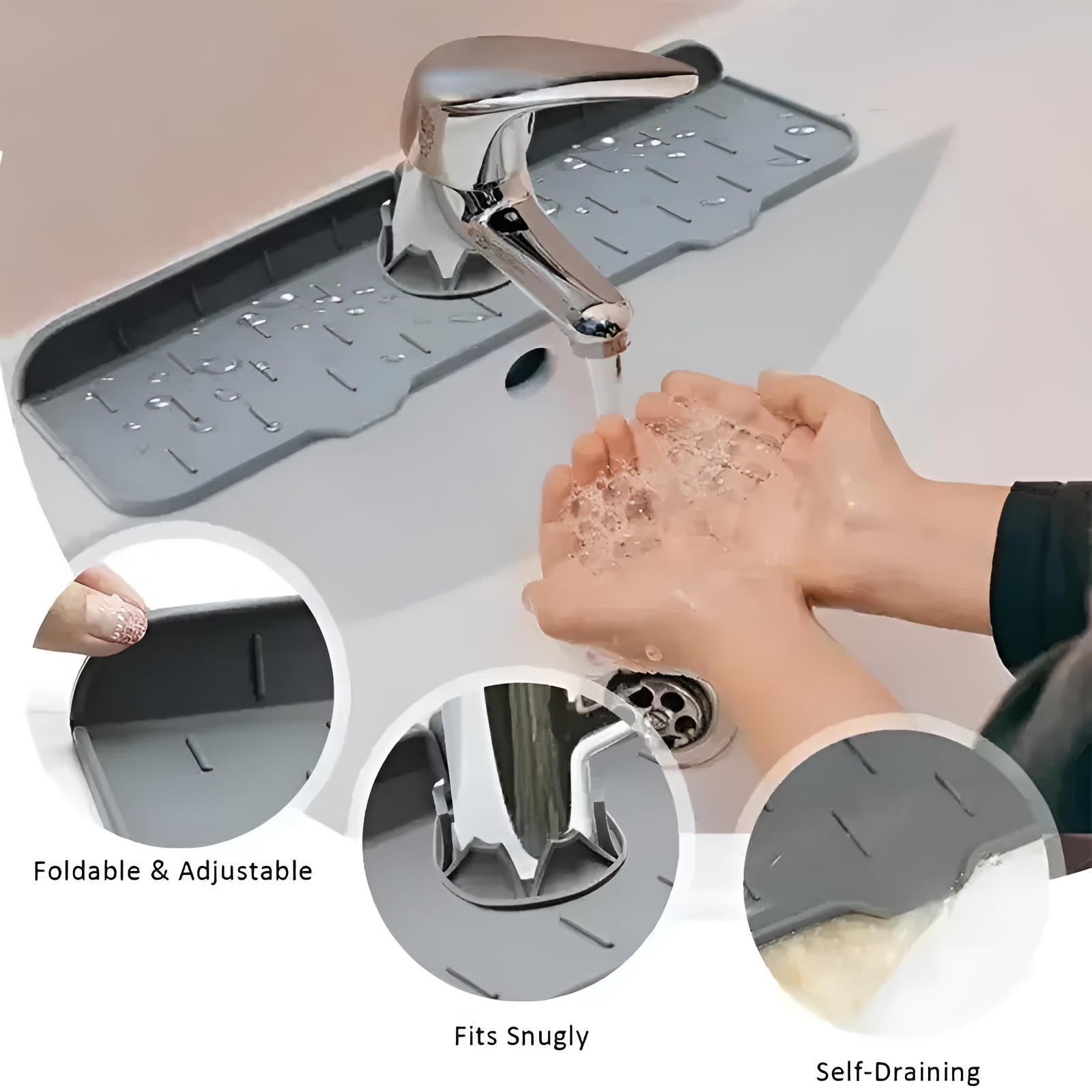 Foldable & Adjustable

Fits Snugly

Self-Draining