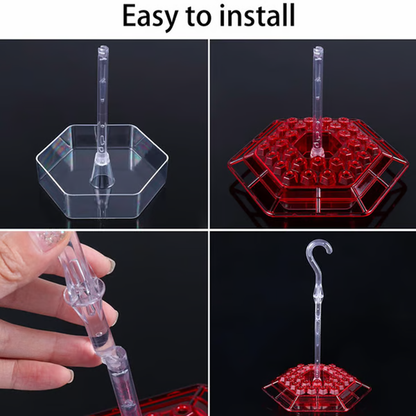 Easy to install