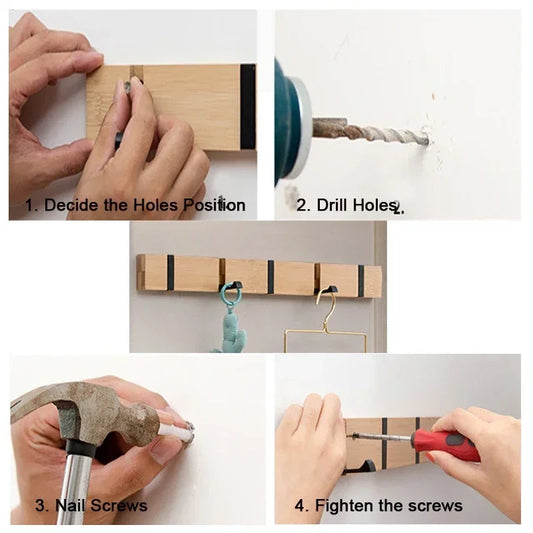 1. Decide the Holes Position

2. Drill Holes

3. Nail Screws

4. Fighten the screws