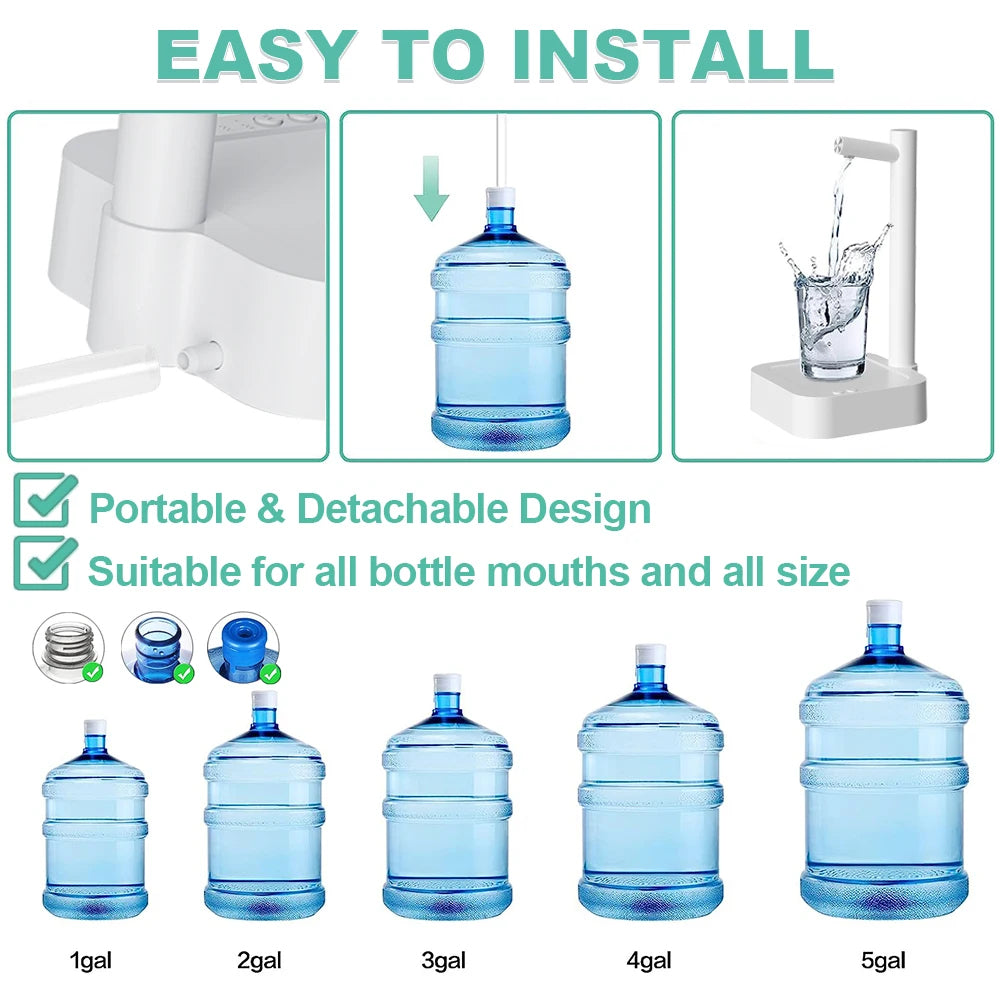 EASY TO INSTALL

Portable & Detachable Design

Suitable for all bottle mouths and all size

1gal

2gal

3gal

4gal

5gal