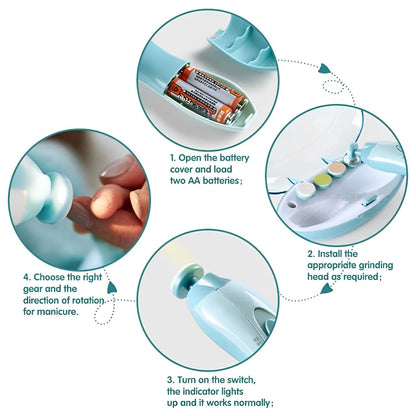 1. Open the battery cover and load two AA batteries;

2. Install the appropriate grinding head as required;

3. Turn on the switch, the indicator lights up and it works normally;

4. Choose the right gear and the direction of rotation for manicure.