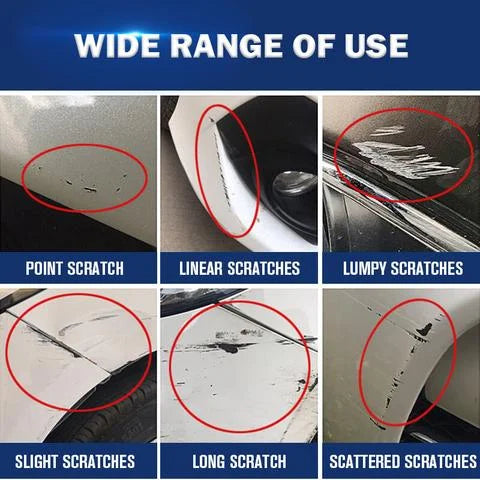 WIDE RANGE OF USE

POINT SCRATCH

LINEAR SCRATCHES

LUMPY SCRATCHES

SLIGHT SCRATCHES

LONG SCRATCH

SCATTERED SCRATCHES