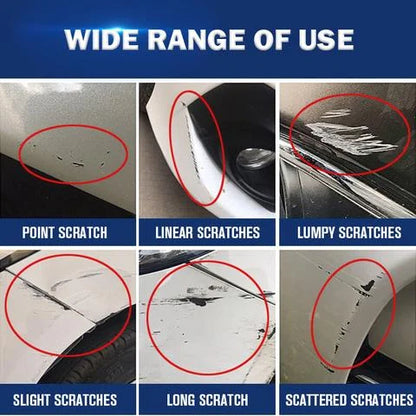 WIDE RANGE OF USE

POINT SCRATCH

LINEAR SCRATCHES

LUMPY SCRATCHES

SLIGHT SCRATCHES

LONG SCRATCH

SCATTERED SCRATCHES