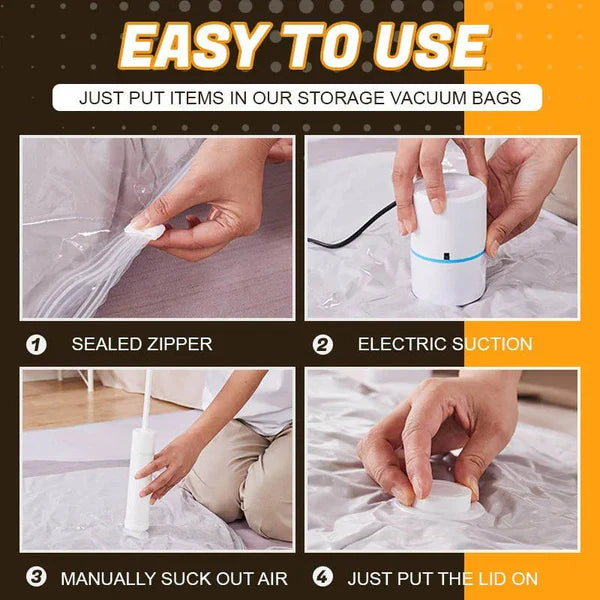 EASY TO USE

JUST PUT ITEMS IN OUR STORAGE VACUUM BAGS

1 SEALED ZIPPER

2 ELECTRIC SUCTION

3 MANUALLY SUCK OUT AIR

4 JUST PUT THE LID ON