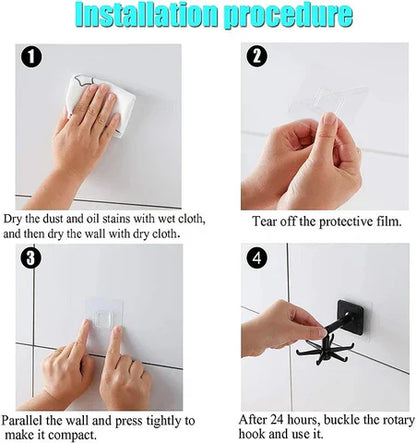 Installation procedure

1

Dry the dust and oil stains with wet cloth, and then dry the wall with dry cloth.

2

Tear off the protective film.

3

Parallel the wall and press tightly to make it compact.

4

After 24 hours, buckle the rotary hook and use it.