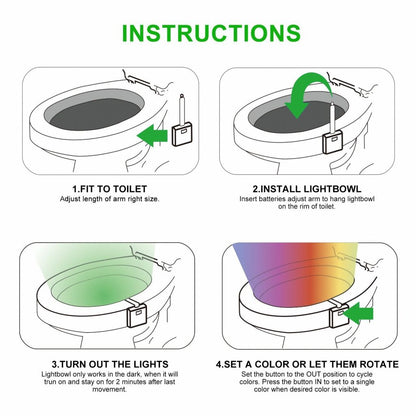 INSTRUCTIONS

1.FIT TO TOILET
Adjust length of arm right size.

2.INSTALL LIGHTBOWL
Insert batteries adjust arm to hang lightbowl on the rim of toilet.

3.TURN OUT THE LIGHTS
Lightbowl only works in the dark, when it will trun on and stay on for 2 minutes after last movement.

4.SET A COLOR OR LET THEM ROTATE
Set the button to the OUT position to cycle colors. Press the button IN to set to a single color when desired color is visible.