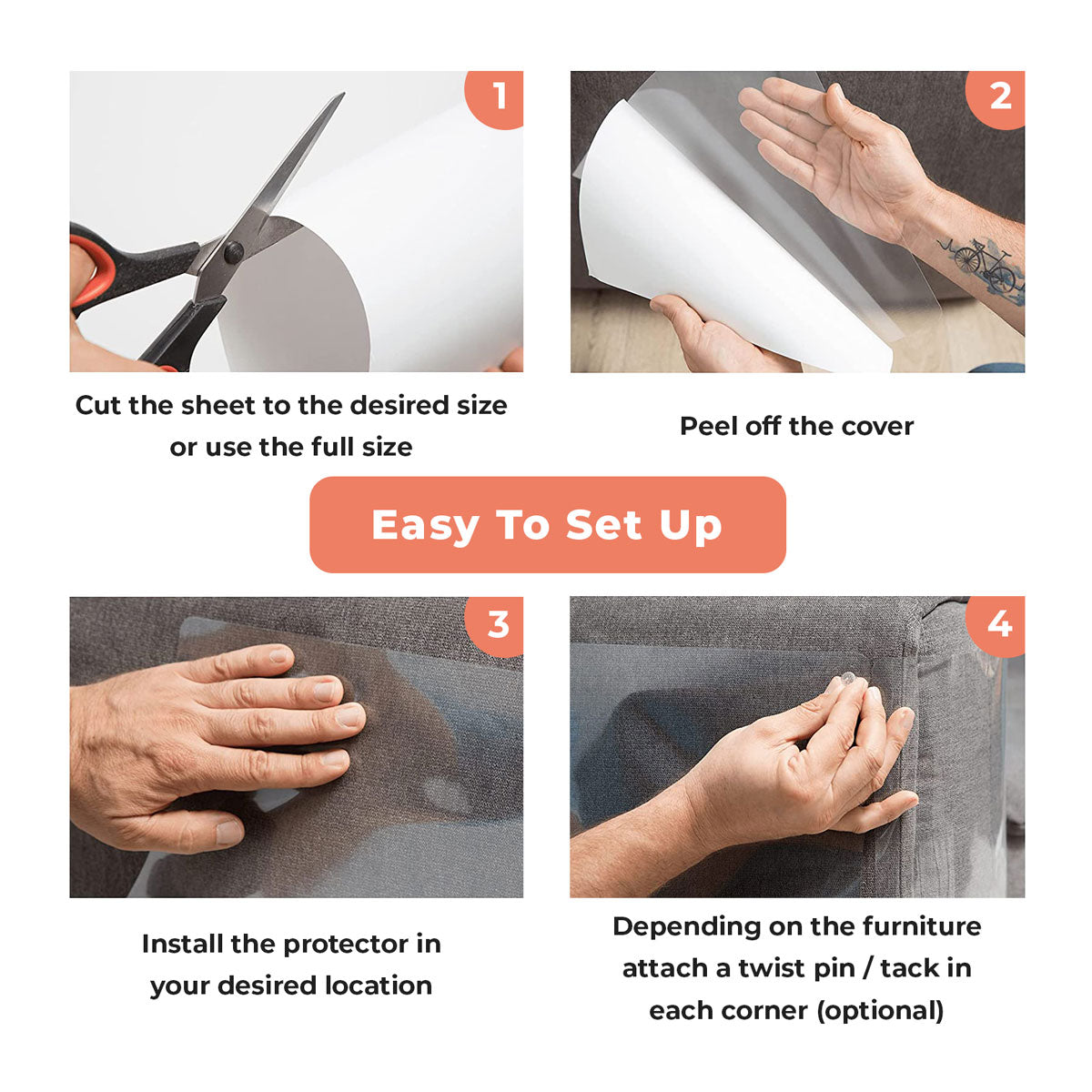 1

Cut the sheet to the desired size or use the full size

2

Peel off the cover

Easy To Set Up

3

Install the protector in your desired location

4

Depending on the furniture attach a twist pin / tack in each corner (optional)