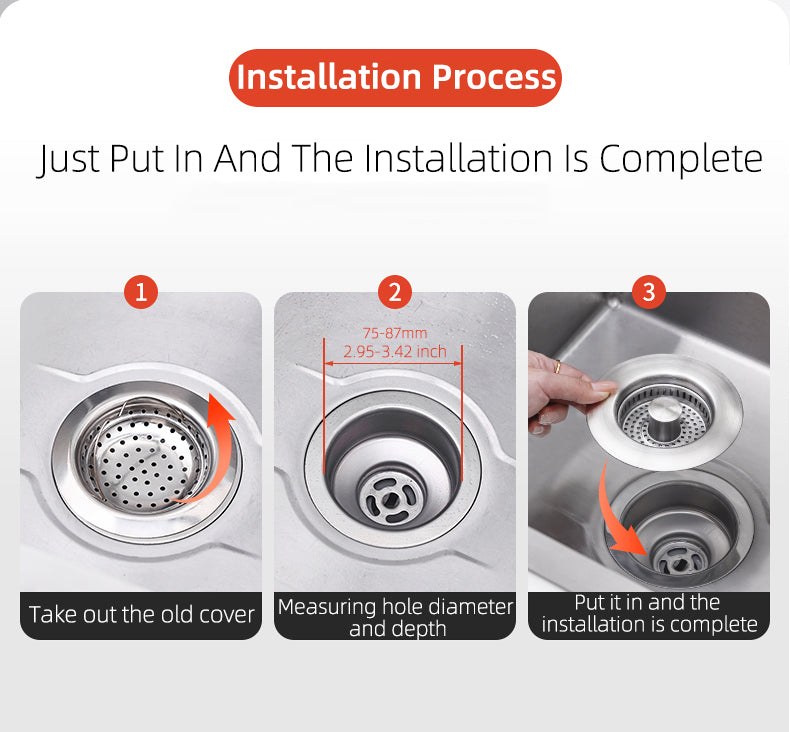 Installation Process

Just Put In And The Installation Is Complete

1

Take out the old cover

2

75-87mm
2.95-3.42 inch

Measuring hole diameter and depth

3

Put it in and the installation is complete