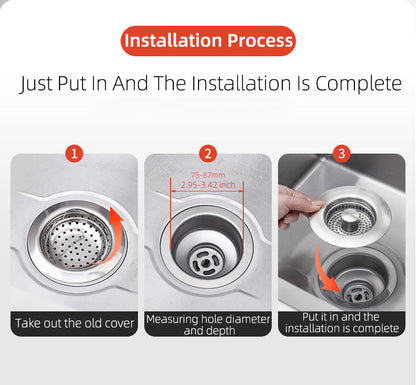 Installation Process

Just Put In And The Installation Is Complete

1

Take out the old cover

2

75-87mm
2.95-3.42 inch

Measuring hole diameter and depth

3

Put it in and the installation is complete