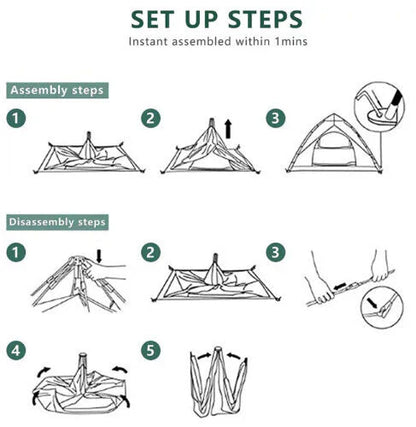 SET UP STEPS

Instant assembled within 1mins

Assembly steps

1

2

3

Disassembly steps

1

2

3

4

5