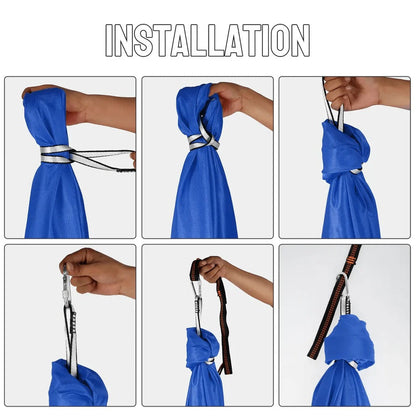 INSTALLATION