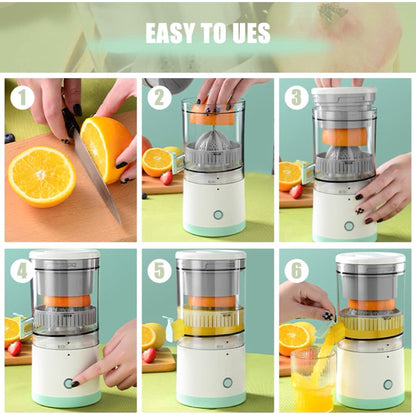 EASY TO UES

1

2

3

4

5

6