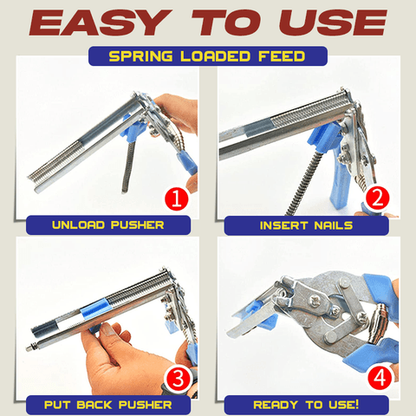 EASY TO USE

SPRING LOADED FEED

1

UNLOAD PUSHER

2

INSERT NAILS

3

PUT BACK PUSHER

4

READY TO USE!