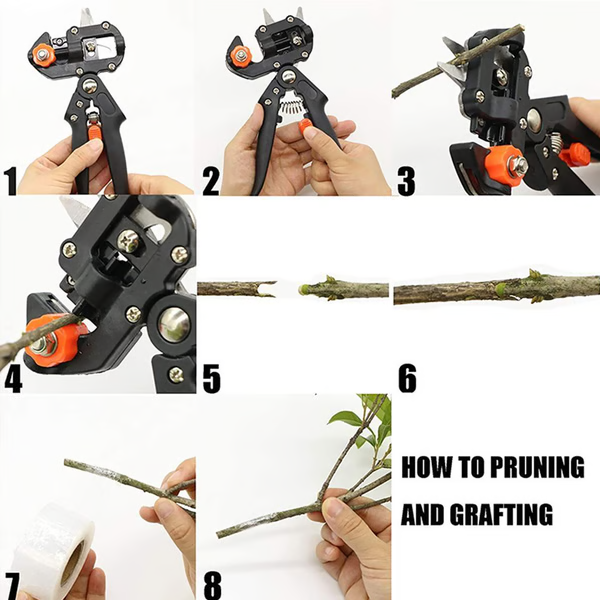 1

2

3

4

5

6

7

8

HOW TO PRUNING AND GRAFTING