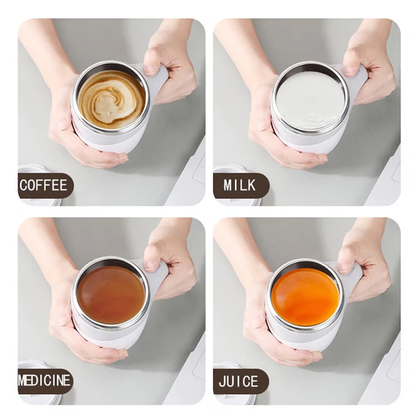 COFFEE

MILK

MEDICINE

JUICE