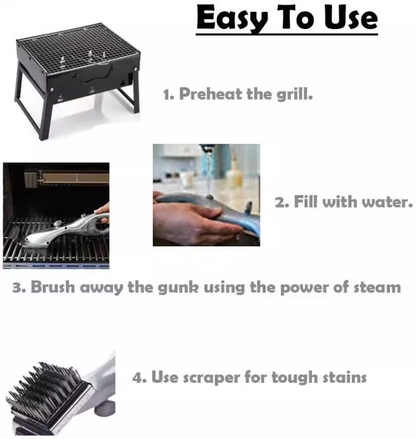 Easy To Use

1. Preheat the grill.

2. Fill with water.

3. Brush away the gunk using the power of steam

4. Use scraper for tough stains