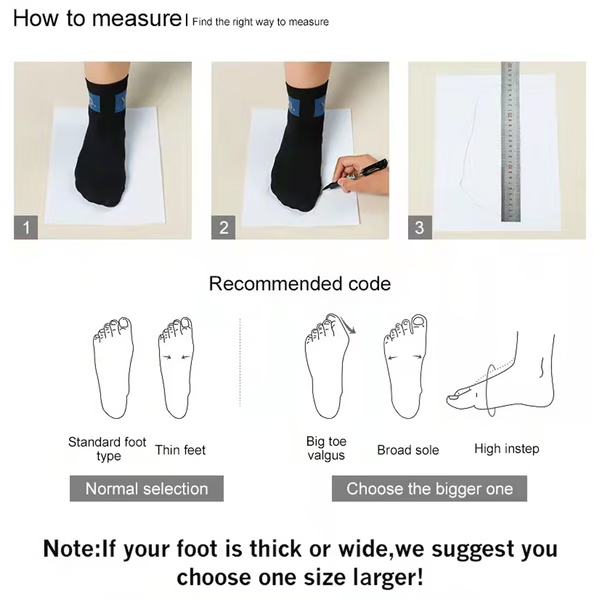 How to measure | Find the right way to measure

1

2

3

Recommended code

Standard foot type

Thin feet

Big toe valgus

Broad sole

High instep

Normal selection

Choose the bigger one

Note:If your foot is thick or wide,we suggest you choose one size larger!