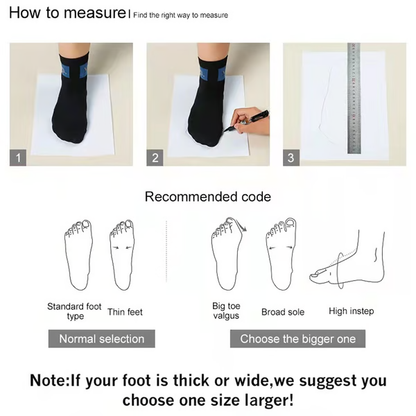 How to measure | Find the right way to measure

1

2

3

Recommended code

Standard foot type

Thin feet

Big toe valgus

Broad sole

High instep

Normal selection

Choose the bigger one

Note:If your foot is thick or wide,we suggest you choose one size larger!