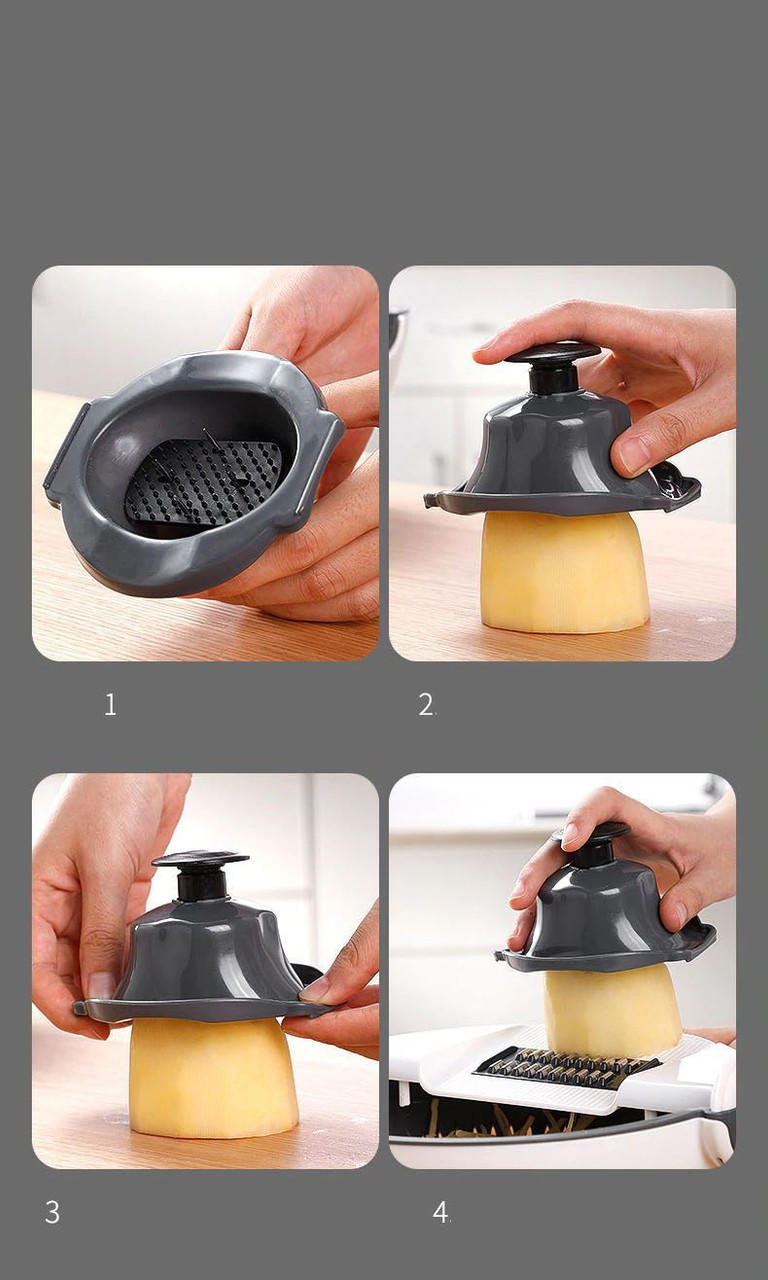 1

2.

3

4.