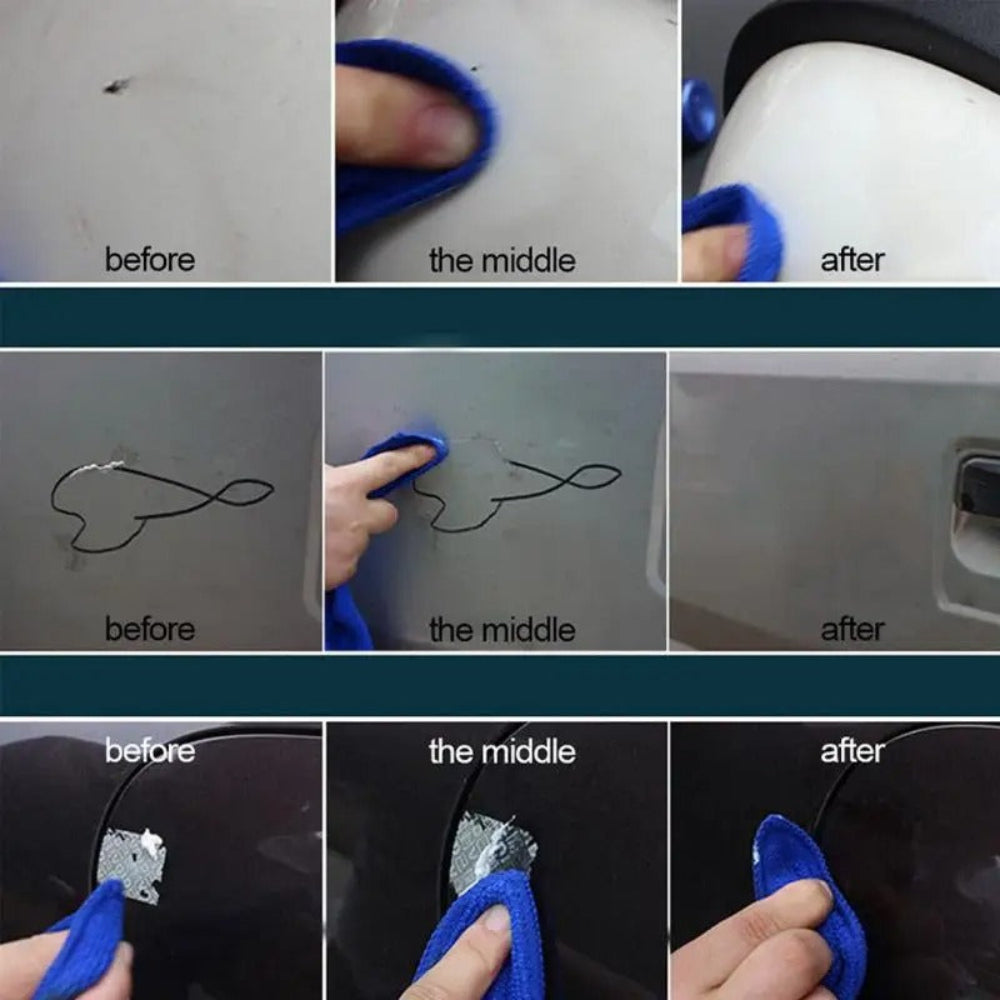 before
the middle
after

before
the middle
after

before
the middle
after