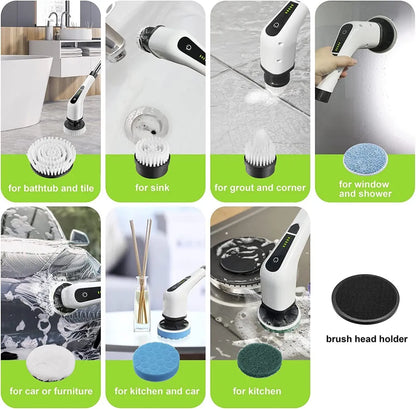 for bathtub and tile

for sink

for grout and corner

for window and shower

for car or furniture

for kitchen and car

for kitchen

brush head holder