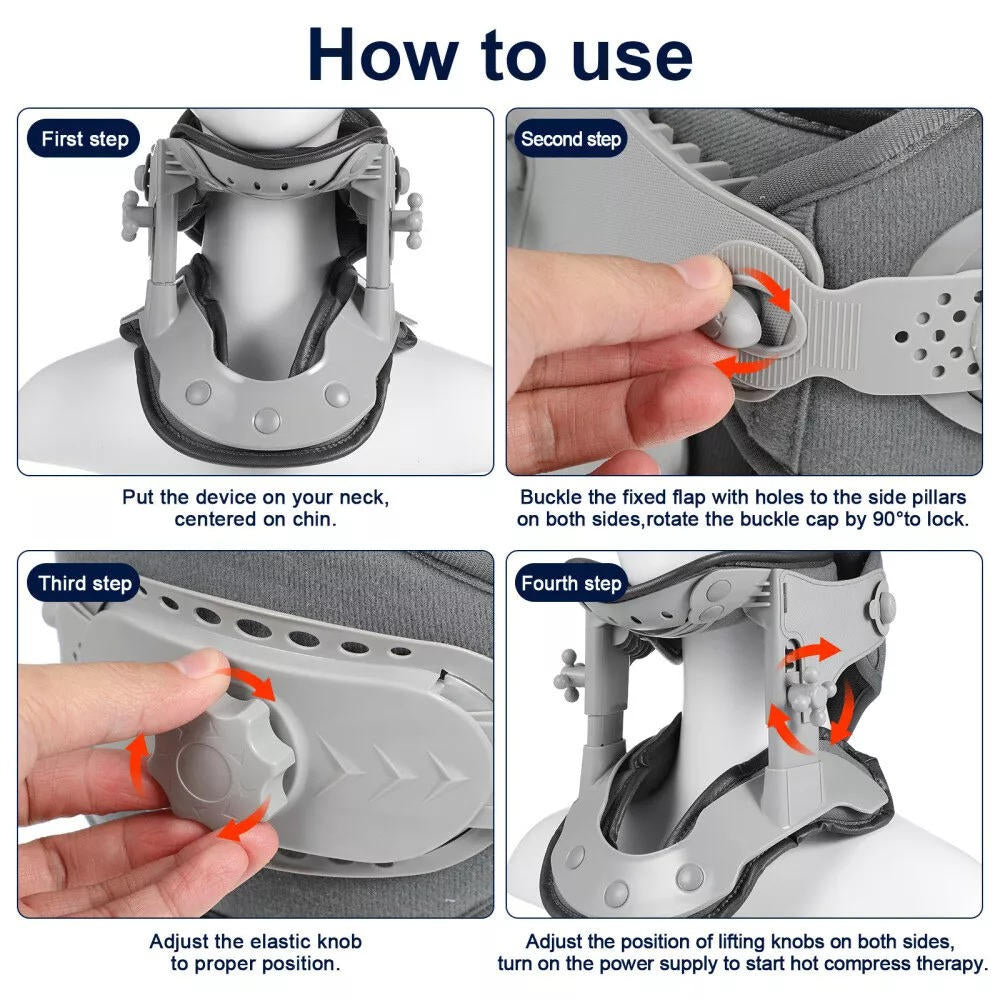 How to use

First step

Put the device on your neck, centered on chin.

Second step

Buckle the fixed flap with holes to the side pillars on both sides,rotate the buckle cap by 90°to lock.

Third step

Adjust the elastic knob to proper position.

Fourth step

Adjust the position of lifting knobs on both sides, turn on the power supply to start hot compress therapy.