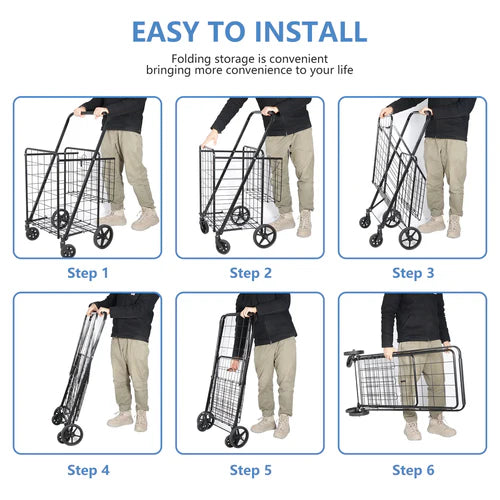 EASY TO INSTALL

Folding storage is convenient
bringing more convenience to your life

Step 1

Step 2

Step 3

Step 4

Step 5

Step 6