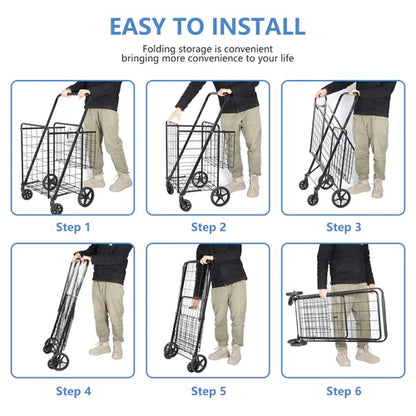 EASY TO INSTALL

Folding storage is convenient bringing more convenience to your life

Step 1

Step 2

Step 3

Step 4

Step 5

Step 6