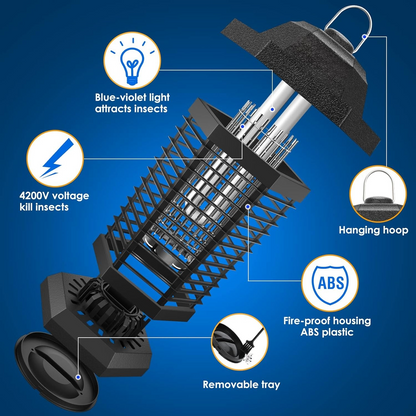 Blue-violet light attracts insects

4200V voltage kill insects

Hanging hoop

ABS

Fire-proof housing ABS plastic

Removable tray