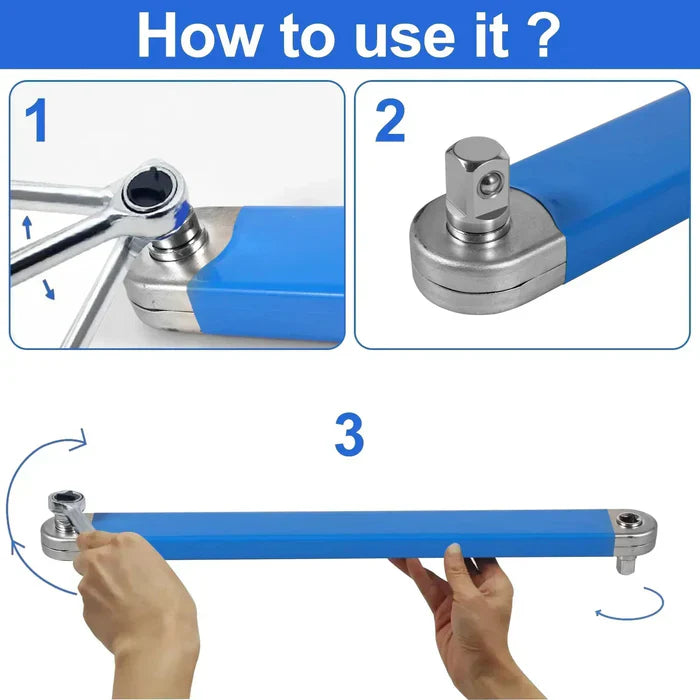 How to use it ?

1

2

3