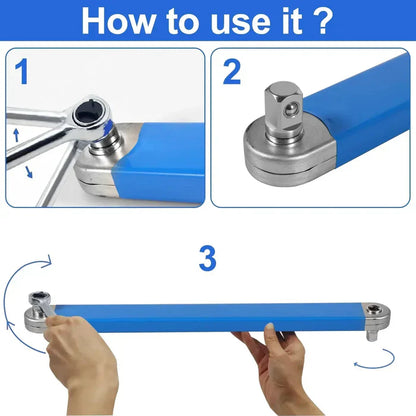 How to use it ?

1

2

3