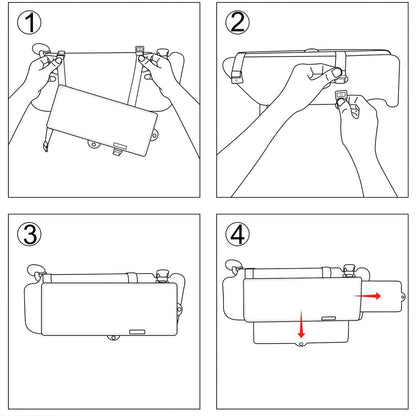 ①

②

③

④