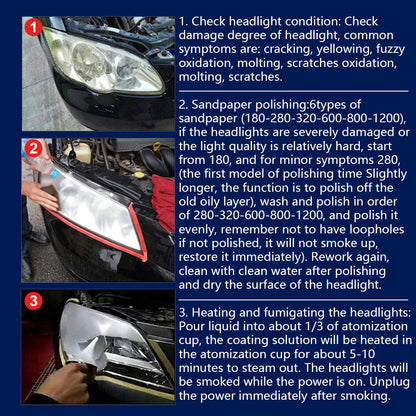 1

1. Check headlight condition: Check damage degree of headlight, common symptoms are: cracking, yellowing, fuzzy oxidation, molting, scratches oxidation, molting, scratches.

2

2. Sandpaper polishing:6types of sandpaper (180-280-320-600-800-1200), if the headlights are severely damaged or the light quality is relatively hard, start from 180, and for minor symptoms 280, (the first model of polishing time Slightly longer, the function is to polish off the old oily layer), wash and polish in order of 280-320-600-800-1200, and polish it evenly, remember not to have loopholes if not polished, it will not smoke up, restore it immediately). Rework again, clean with clean water after polishing and dry the surface of the headlight.

3

3. Heating and fumigating the headlights: Pour liquid into about 1/3 of atomization cup, the coating solution will be heated in the atomization cup for about 5-10 minutes to steam out. The headlights will be smoked while the power is on. Unplug the power immediately after smoking.